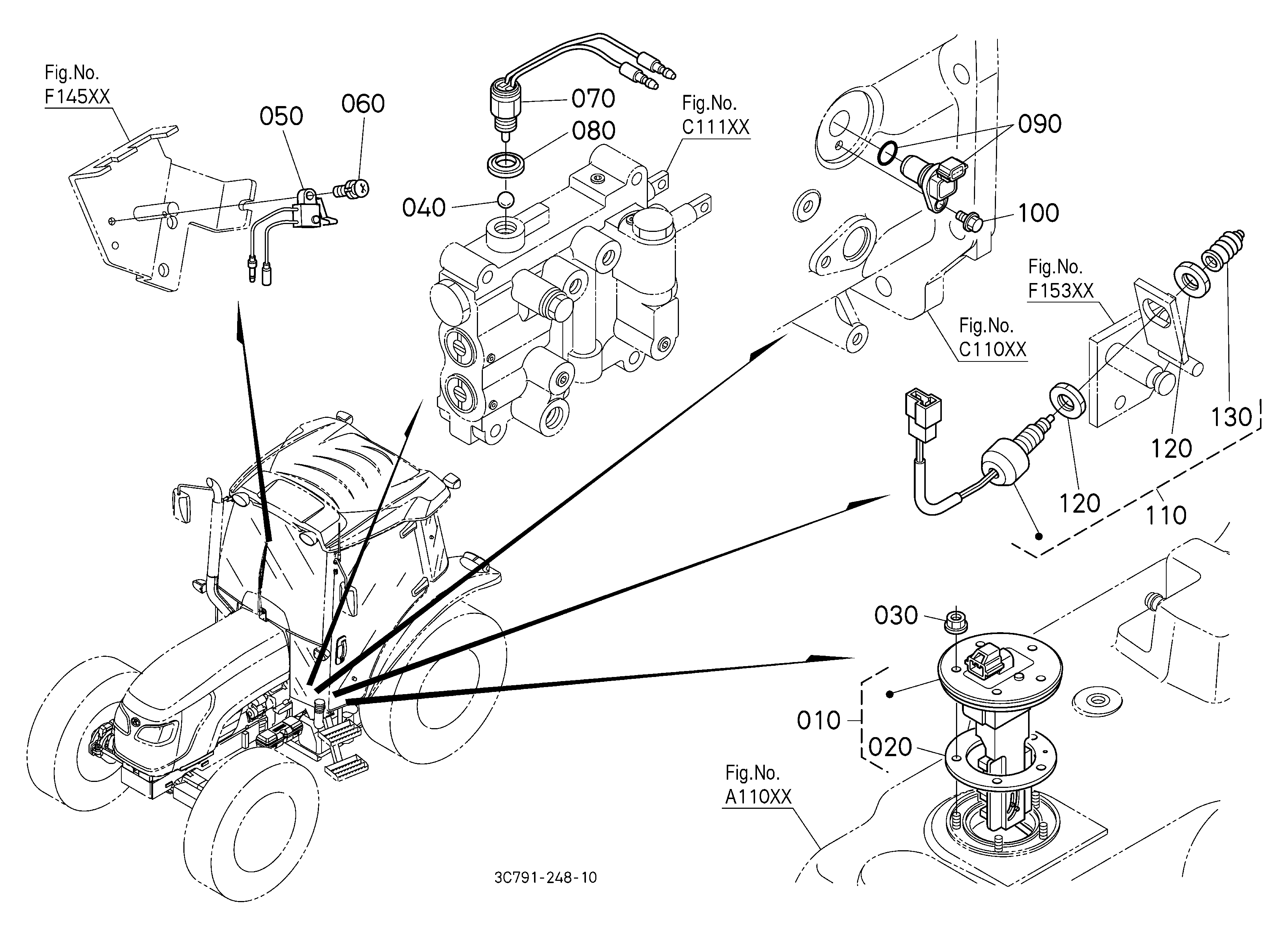 Fig.No.
F145XX

050

060

070

080

040

Fig.No.
C111XX

090

100

Fig.No.
F153XX

Fig.No.
C110XX

130

120

120

110

030

010

020

Fig.No.
A110XX

3C791-248-10