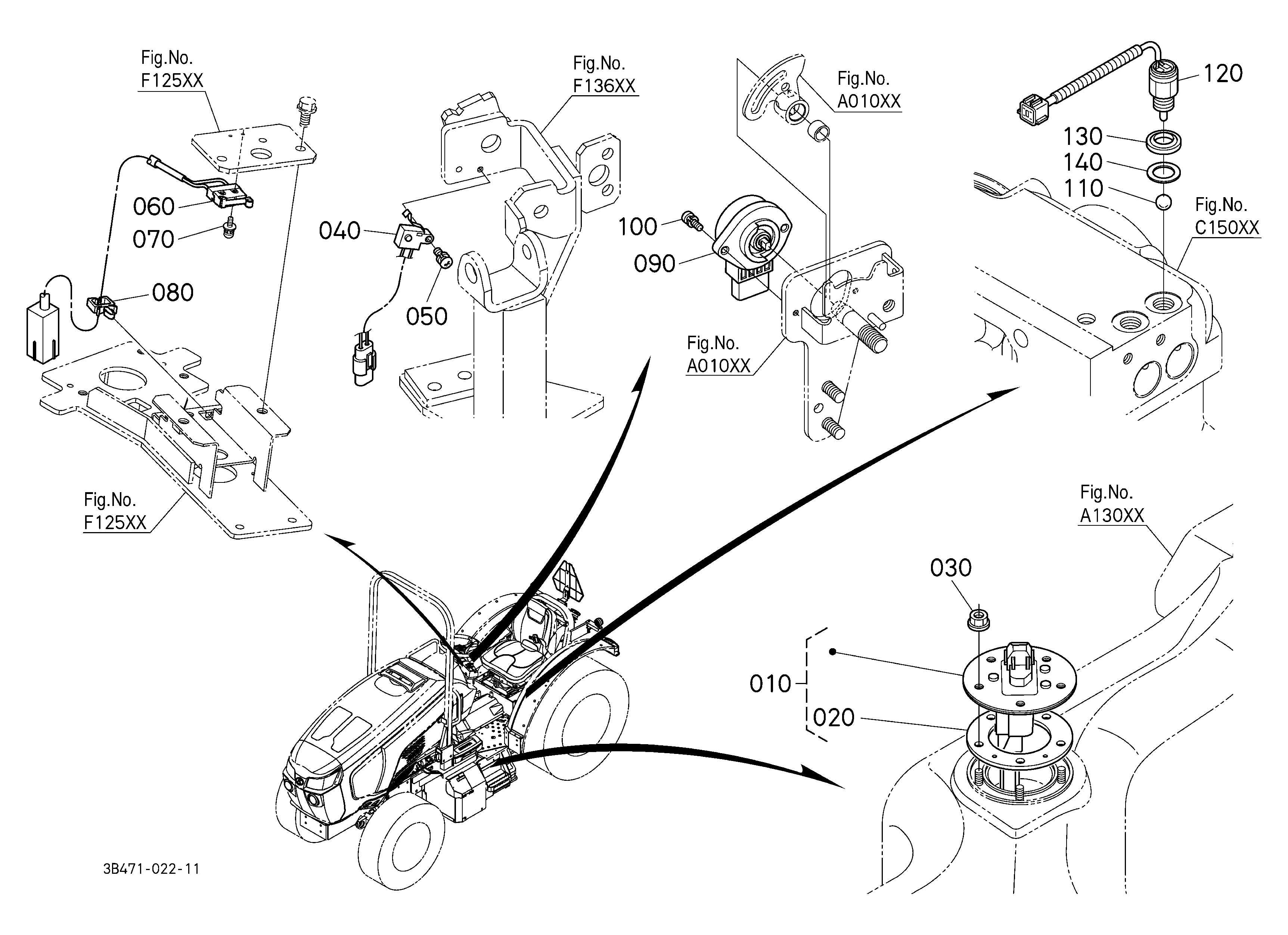 Fig.No.
F125XX

060
070
080

Fig.No.
F125XX

Fig.No.
F136XX

040
050

Fig.No.
A010XX

100
090

Fig.No.
A010XX

120
130
140
110

Fig.No.
C150XX

Fig.No.
A130XX

030
010
020

3B471-022-11