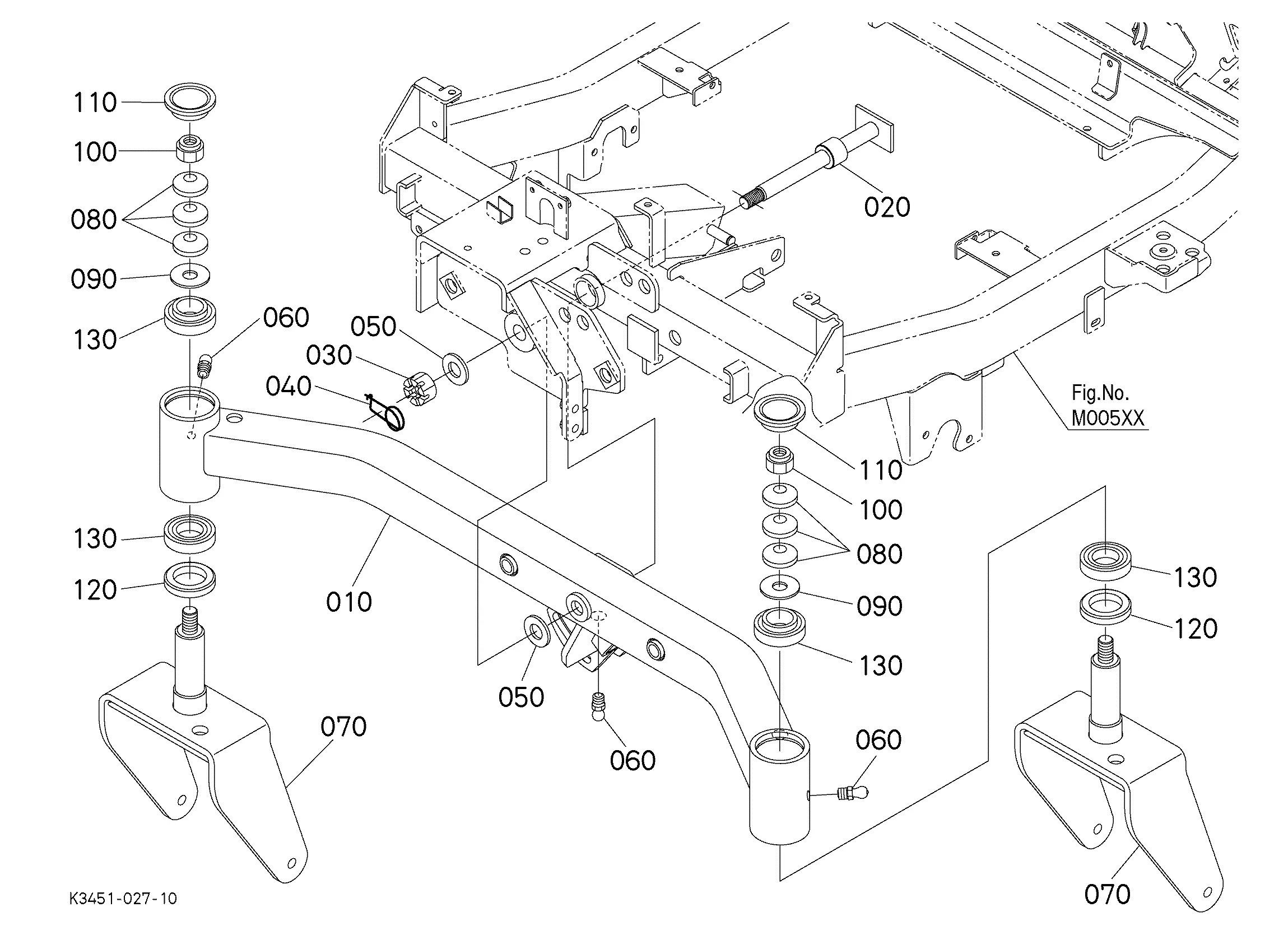 110
100
080
090
130
060
050
030
040
020
Fig.No.
M005XX
110
100
080
090
130
130
120
010
050
060
070
060
130
120
070
K3451-027-10