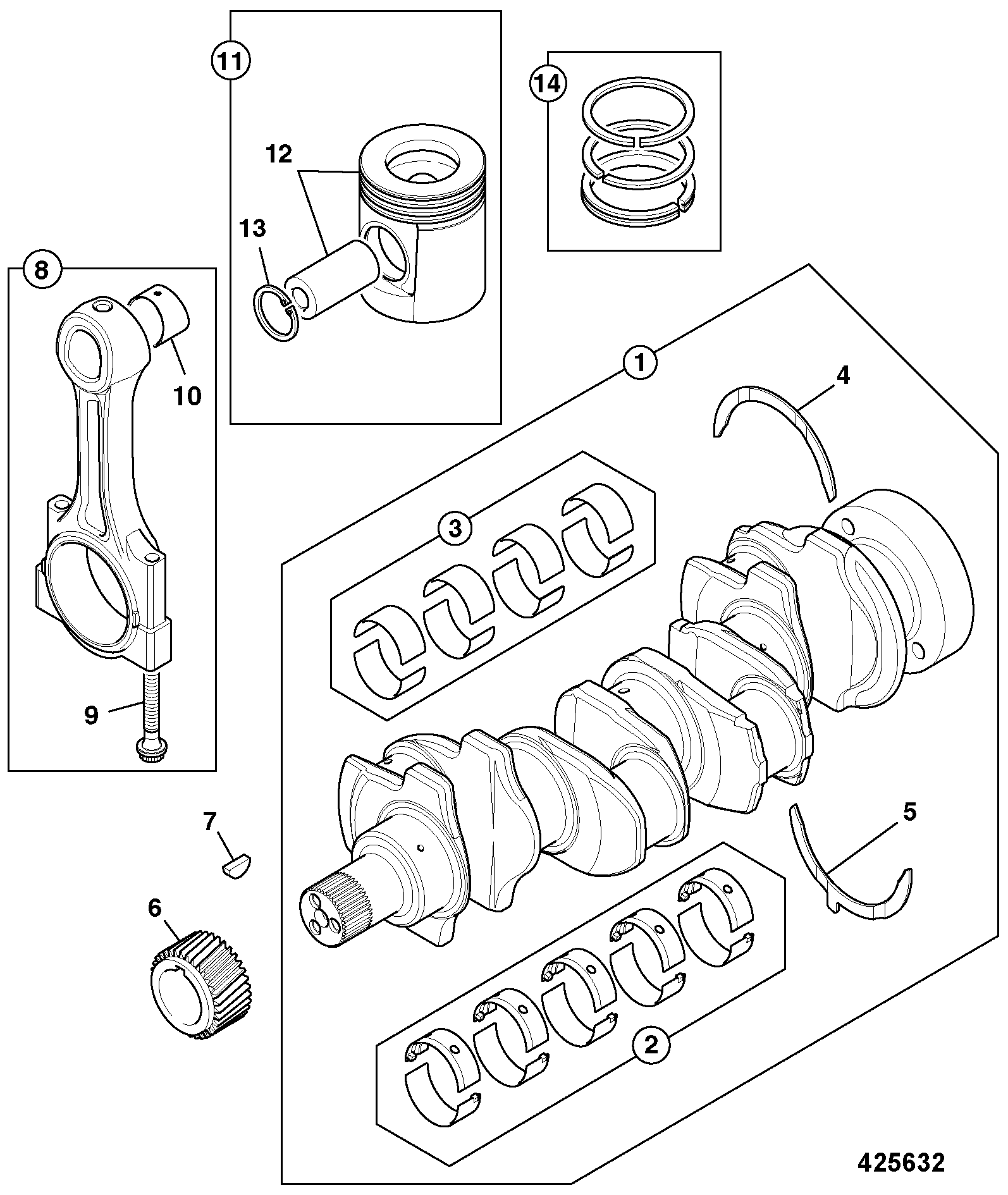 11
14
12
13
8
10
1
4
3
9
7
5
6
2
425632