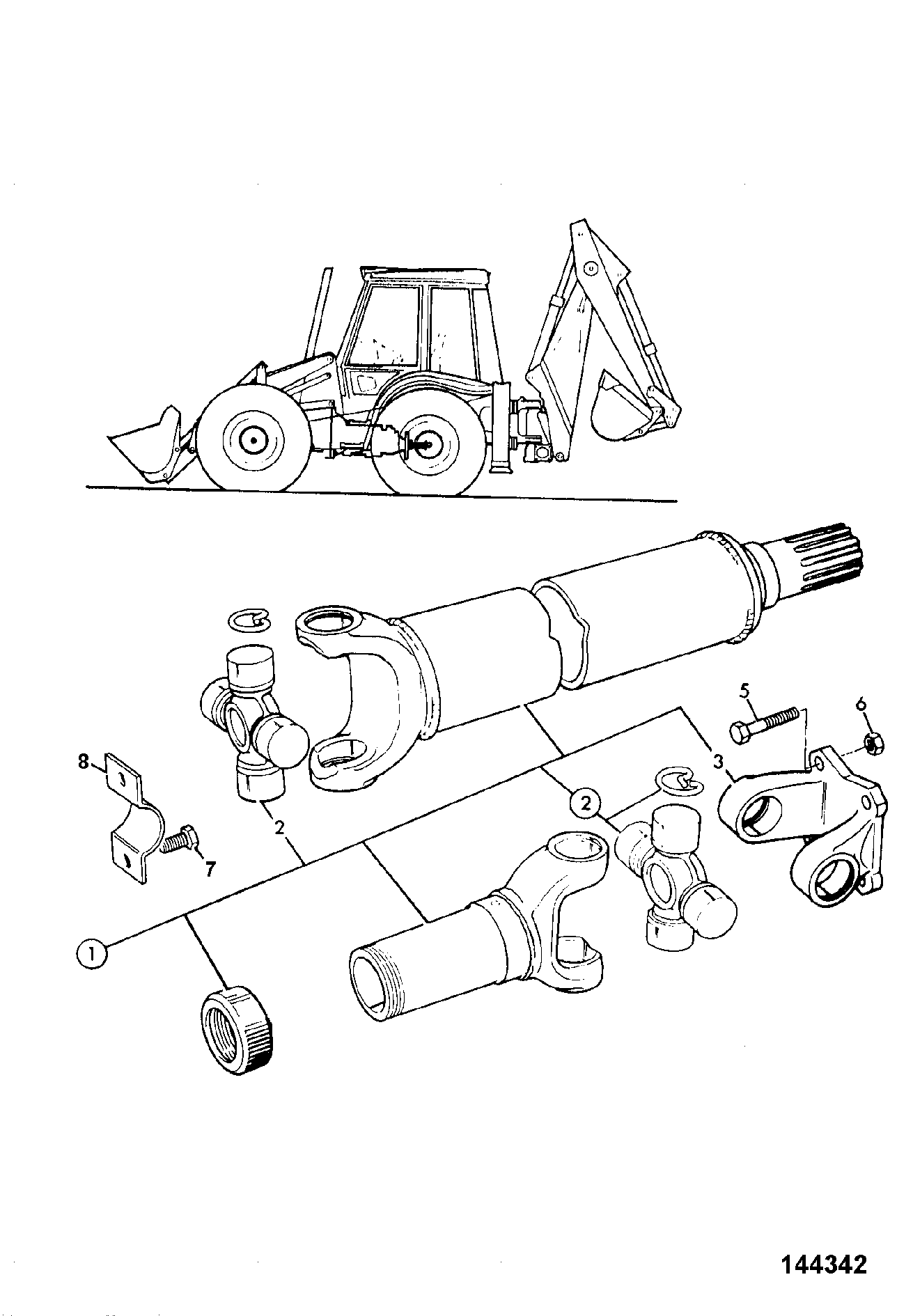 5
6
3
8
2
2
7
1
144342