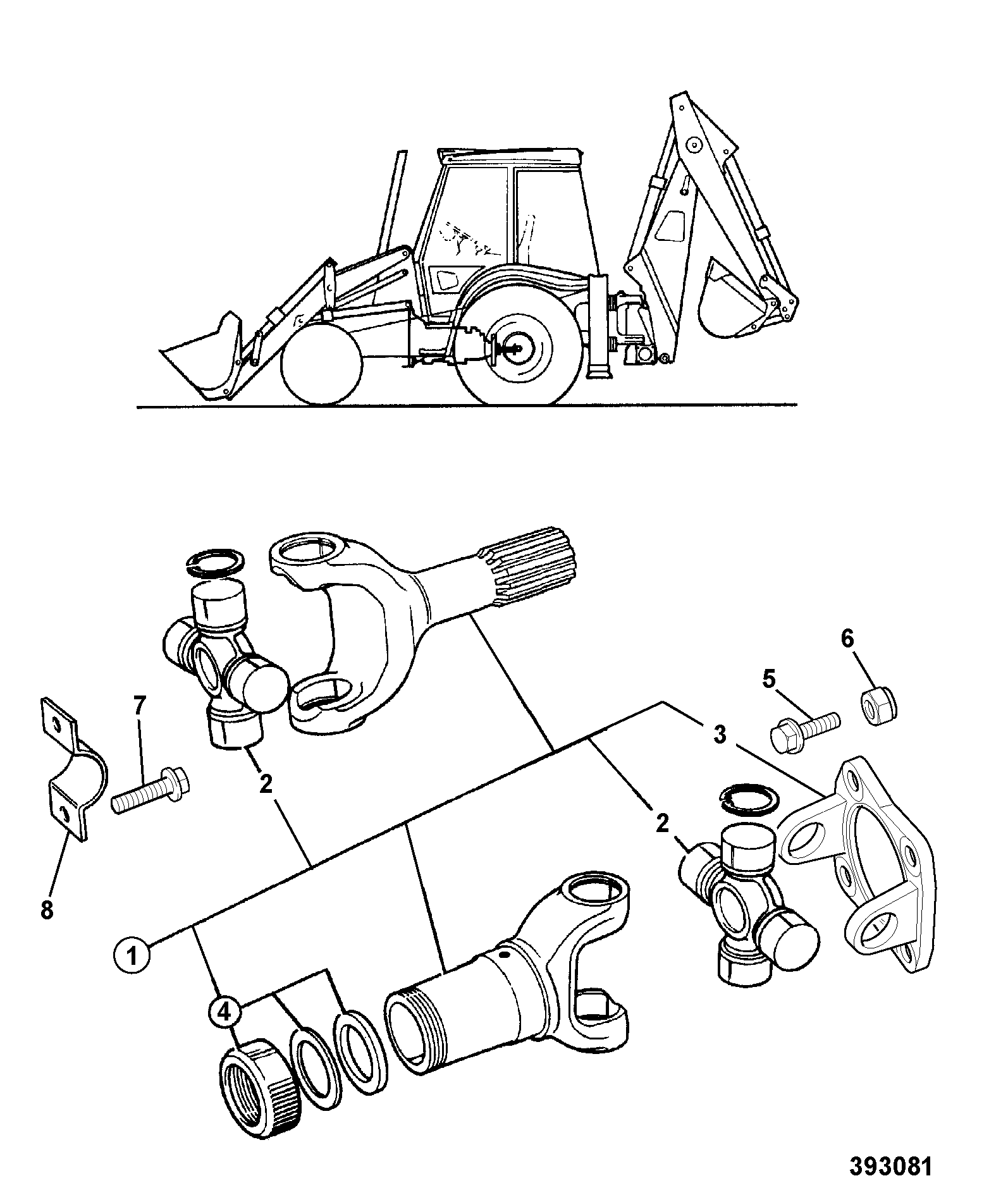 6
5
7
3
2
2
8
1
4
393081